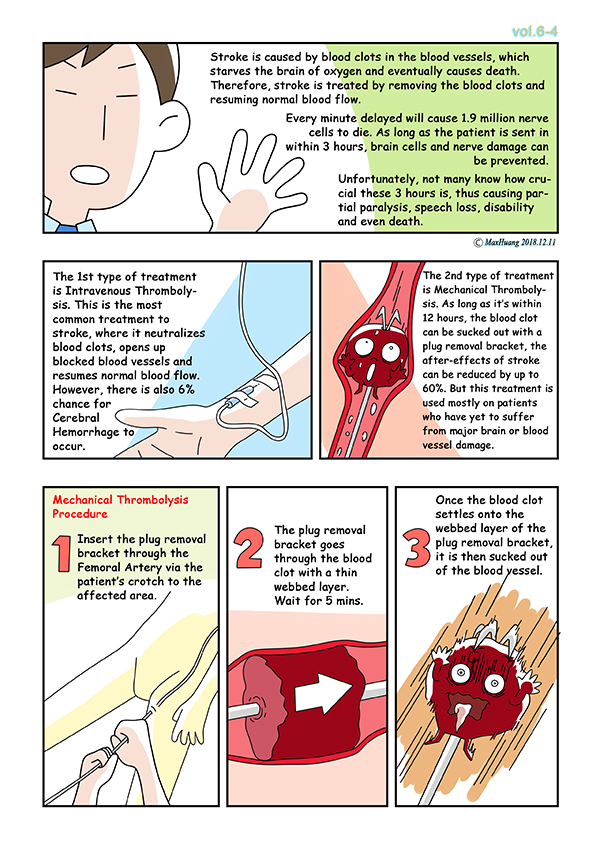 vol.6-4

Stroke is caused by blood clots in the blood vessels, which starves the brain of oxygen and eventually causes death. Therefore, stroke is treated by removing the blood clots and resuming normal blood flow.

Every minute delayed will cause 1.9 million nerve cells to die. As long as the patient is sent in within 3 hours, brain cells and nerve damage can be prevented.

Unfortunately, not many know how crucial these 3 hours is, thus causing partial paralysis, speech loss, disability and even death.

© MaxHuang 2018.12.11

The 1st type of treatment is Intravenous Thrombolysis. This is the most common treatment to stroke, where it neutralizes blood clots, opens up blocked blood vessels and resumes normal blood flow. However, there is also 6% chance for Cerebral Hemorrhage to occur.

The 2nd type of treatment is Mechanical Thrombolysis. As long as it's within 12 hours, the blood clot can be sucked out with a plug removal bracket, the after-effects of stroke can be reduced by up to 60%. But this treatment is used mostly on patients who have yet to suffer from major brain or blood vessel damage.

Mechanical Thrombolysis Procedure

1 Insert the plug removal bracket through the Femoral Artery via the patient's crotch to the affected area.

2 The plug removal bracket goes through the blood clot with a thin webbed layer. Wait for 5 mins.

3 Once the blood clot settles onto the webbed layer of the plug removal bracket, it is then sucked out of the blood vessel.