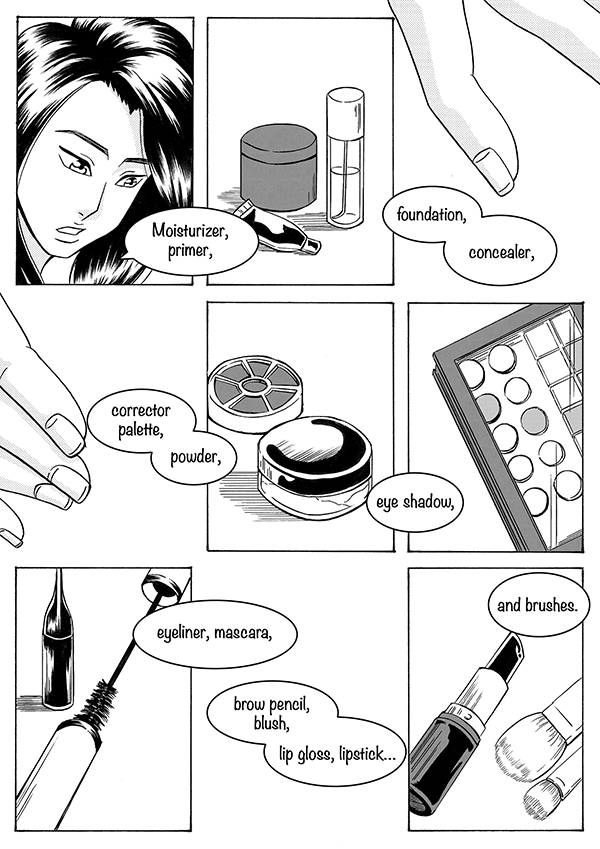 Moisturizer, primer,

foundation,

concealer,

corrector palette,

powder,

eye shadow,

eyeliner, mascara,

brow pencil, blush,

lip gloss, lipstick...

and brushes.