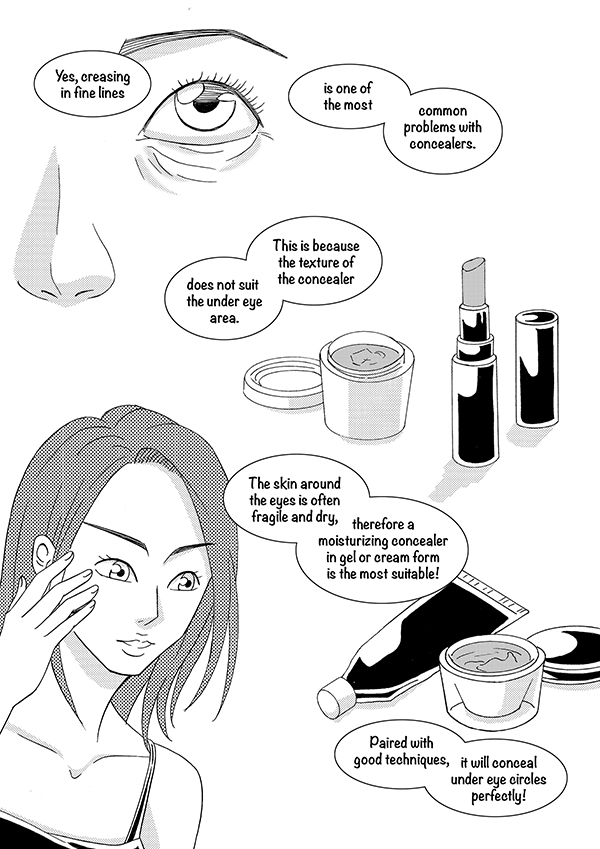 Yes, creasing in fine lines

is one of the most

common problems with concealers.

This is because the texture of the concealer

does not suit the under eye area.

The skin around the eyes is often fragile and dry,

therefore a moisturizing concealer in gel or cream form is the most suitable!

Paired with good techniques,

it will conceal under eye circles perfectly!