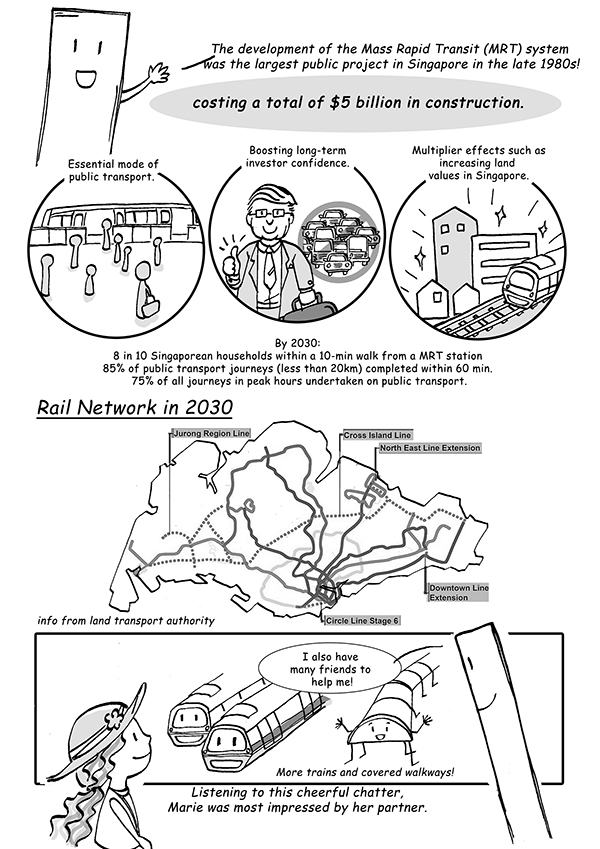 The development of the Mass Rapid Transit (MRT) system was the largest public project in Singapore in the late 1980s!

costing a total of $5 billion in construction.

Essential mode of public transport.

Boosting long-term investor confidence.

Multiplier effects such as increasing land values in Singapore.

By 2030:
8 in 10 Singaporean households within a 10-min walk from a MRT station
85% of public transport journeys (less than 20km) completed within 60 min.
75% of all journeys in peak hours undertaken on public transport.

Rail Network in 2030

Jurong Region Line

Cross Island Line

North East Line Extension

Downtown Line Extension

Circle Line Stage 6

info from land transport authority

I also have many friends to help me!

More trains and covered walkways!

Listening to this cheerful chatter, Marie was most impressed by her partner.