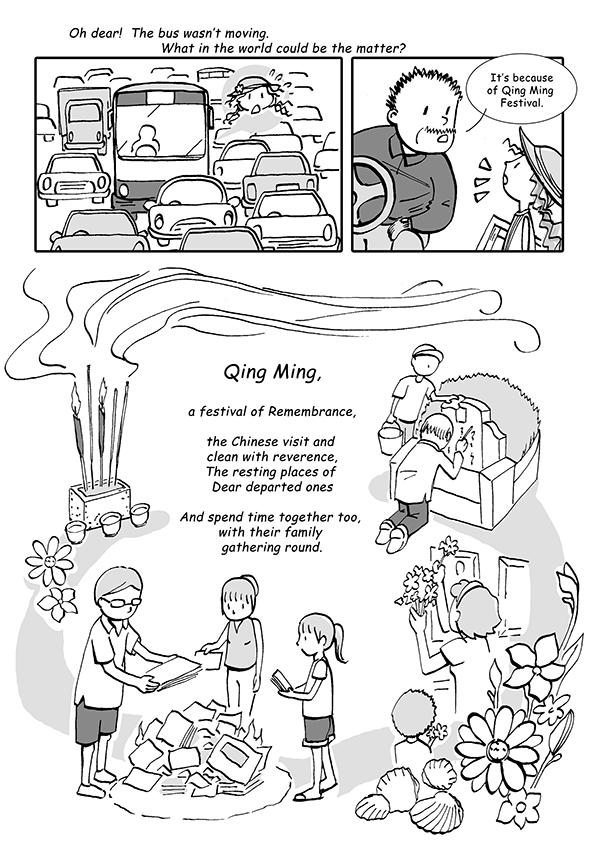 Oh dear! The bus wasn't moving. What in the world could be the matter?

It's because of Qing Ming Festival.

Qing Ming,

a festival of Remembrance,

the Chinese visit and clean with reverence, The resting places of Dear departed ones

And spend time together too, with their family gathering round.