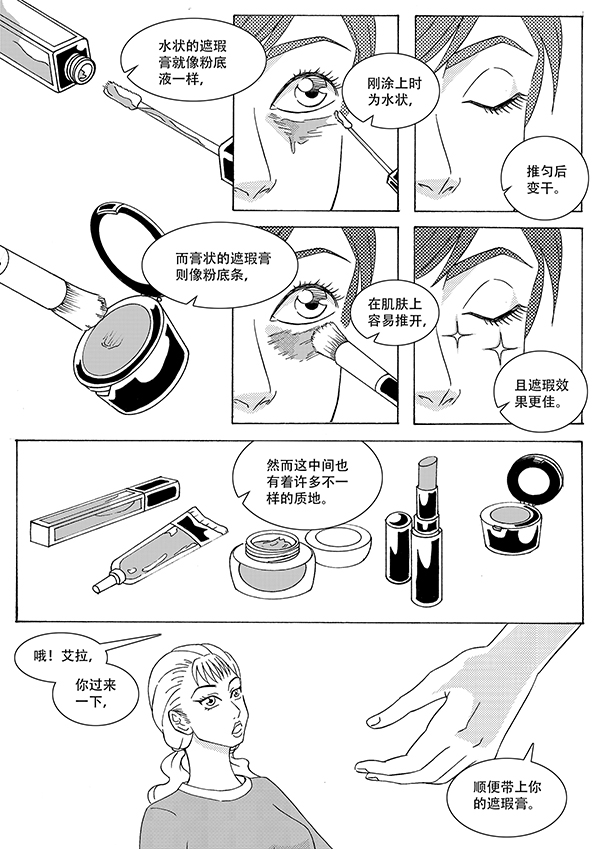 水状的遮瑕膏就像粉底液一样，

刚涂上时为水状，

推匀后变干。

而膏状的遮瑕膏则像粉底条，

在肌肤上容易推开，

且遮瑕效果更佳。

然而这中间也有着许多不一样的质地。

哦！艾拉，

你过来一下，

顺便带上你的遮瑕膏。