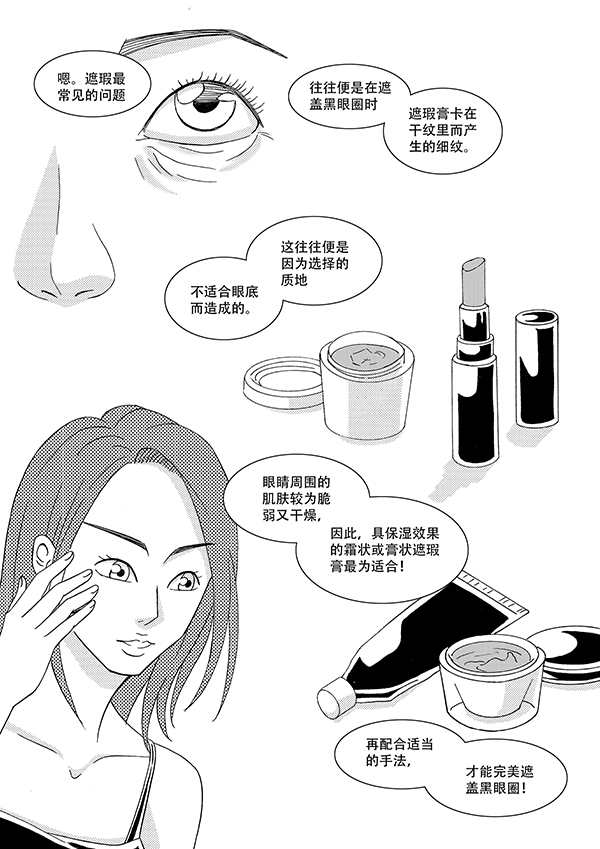 嗯。遮瑕最常见的问题

往往便是在遮盖黑眼圈时

遮瑕膏卡在干纹里而产生的细纹。

这往往便是因为选择的质地

不适合眼底而造成的。

眼睛周围的肌肤较为脆弱又干燥，

因此，具保湿效果的霜状或膏状遮瑕膏最为适合！

再配合适当的手法，

才能完美遮盖黑眼圈！