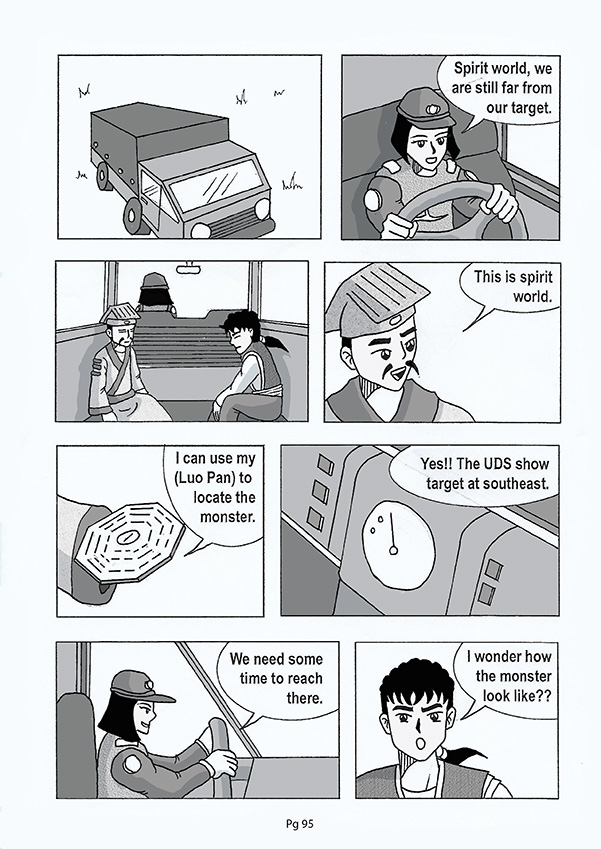 Spirit world, we are still far from our target.

This is spirit world.

I can use my (Luo Pan) to locate the monster.

Yes!! The UDS show target at southeast.

We need some time to reach there.

I wonder how the monster look like??

Pg 95