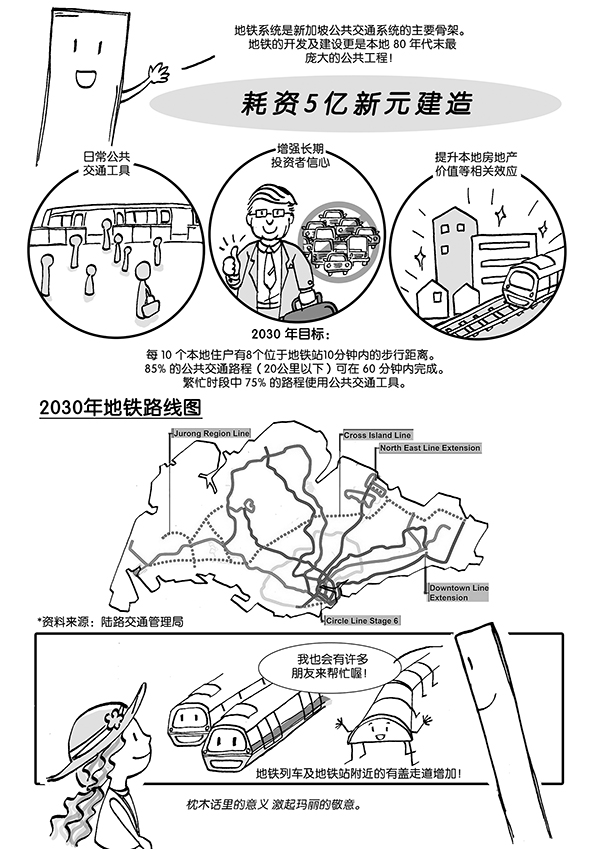 地铁系统是新加坡公共交通系统的主要骨架。地铁的开发及建设更是本地 80 年代末最庞大的公共工程！

耗资5亿新元建造

日常公共交通工具

增强长期投资者信心

提升本地房地产价值等相关效应

2030 年目标：
每 10 个本地住户有8个位于地铁站10分钟内的步行距离。
85% 的公共交通路程（20公里以下）可在 60 分钟内完成。
繁忙时段中 75% 的路程使用公共交通工具。

2030年地铁路线图

Jurong Region Line
Cross Island Line
North East Line Extension
Downtown Line Extension
Circle Line Stage 6

*资料来源：陆路交通管理局

我也会有许多朋友来帮忙喔！

地铁列车及地铁站附近的有盖走道增加！

枕木话里的意义 激起玛丽的敬意。